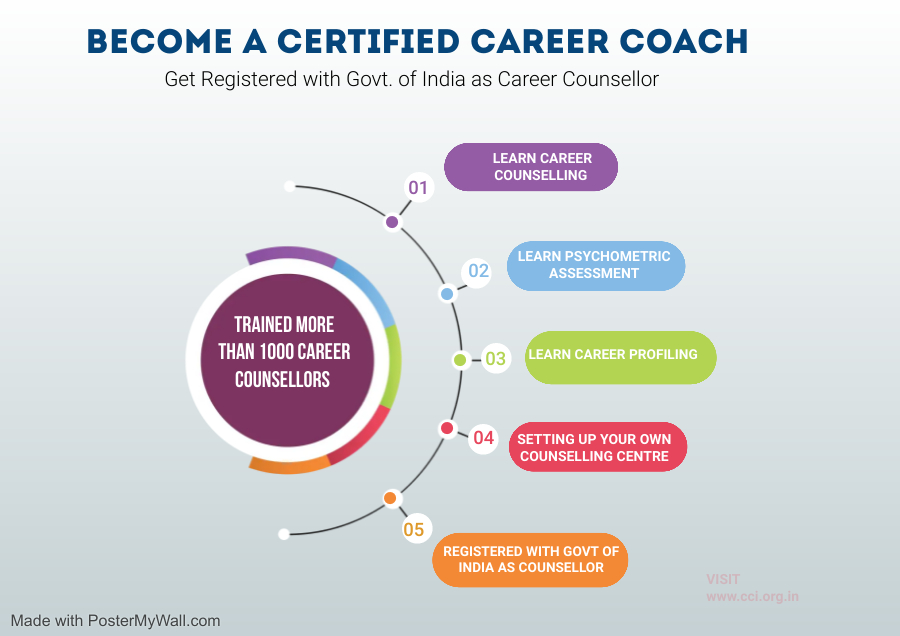 BECOME A CERTIFIED CAREER COACH

Get Registered with Govt. of India as Career Counsellor

TRAINED MORE THAN 1000 CAREER COUNSELLORS

01 LEARN CAREER COUNSELLING

02 LEARN PSYCHOMETRIC ASSESSMENT

03 LEARN CAREER PROFILING

04 SETTING UP YOUR OWN COUNSELLING CENTRE

05 REGISTERED WITH GOVT OF INDIA AS COUNSELLOR

VISIT www.cci.org.in

Made with PosterMyWall.com